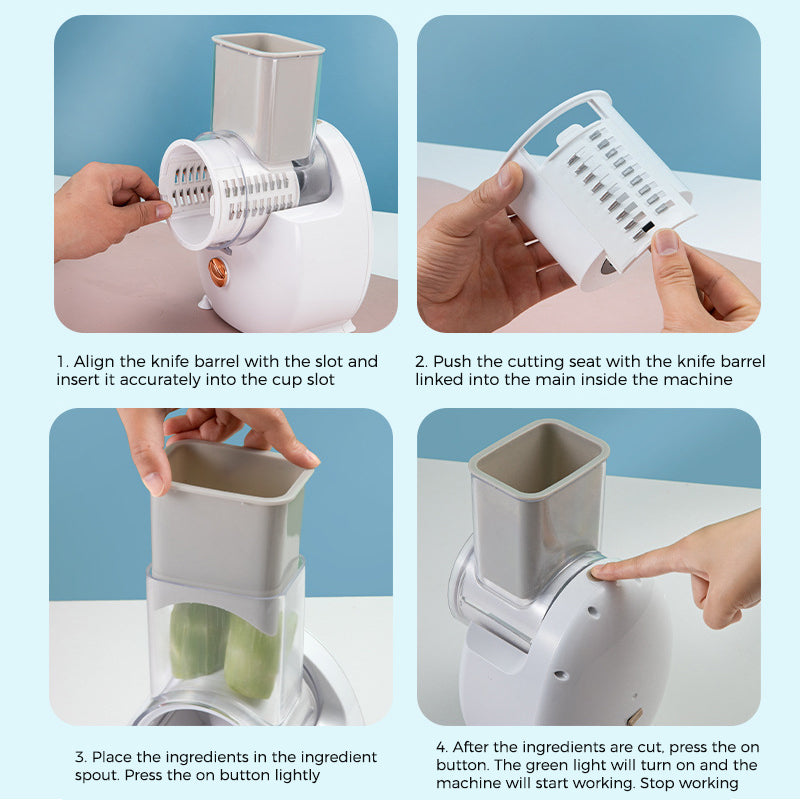 1. Align the knife barrel with the slot and insert it accurately into the cup slot

2. Push the cutting seat with the knife barrel linked into the main inside the machine

3. Place the ingredients in the ingredient spout. Press the on button lightly

4. After the ingredients are cut, press the on button. The green light will turn on and the machine will start working. Stop working